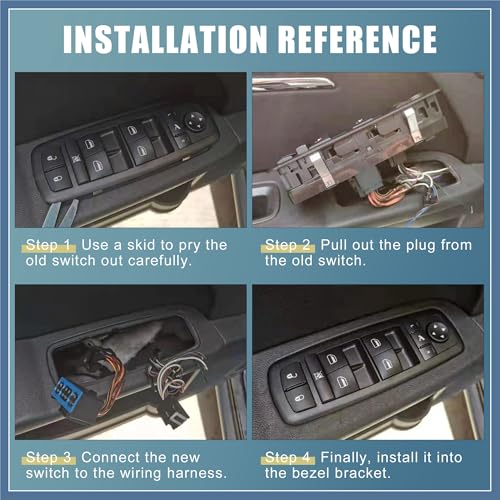 INSTALLATION REFERENCE

Step 1 Use a skid to pry the old switch out carefully.

Step 2 Pull out the plug from the old switch.

Step 3 Connect the new switch to the wiring harness.

Step 4 Finally, install it into the bezel bracket.