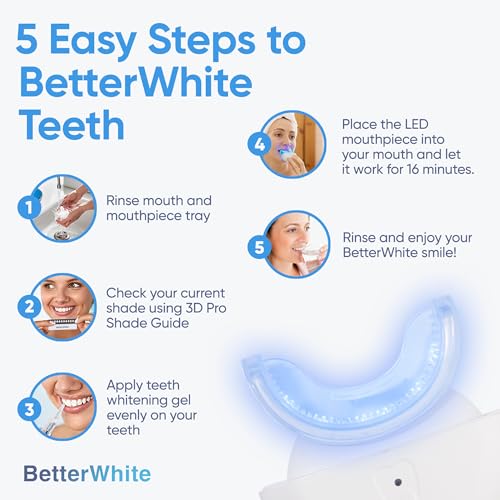 5 Easy Steps to BetterWhite Teeth

1 Rinse mouth and mouthpiece tray

2 Check your current shade using 3D Pro Shade Guide

3 Apply teeth whitening gel evenly on your teeth

4 Place the LED mouthpiece into your mouth and let it work for 16 minutes.

5 Rinse and enjoy your BetterWhite smile!

BetterWhite