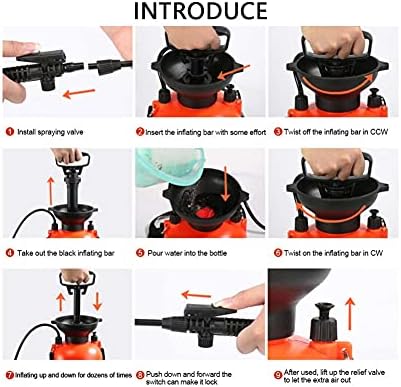 INTRODUCE

1 Install spraying valve

2 Insert the inflating bar with some effort

3 Twist off the inflating bar in CCW

4 Take out the black inflating bar

5 Pour water into the bottle

6 Twist on the inflating bar in CW

7 Inflating up and down for dozens of times

8 Push down and forward the switch can make it lock

9 After used, lift up the relief valve to let the extra air out