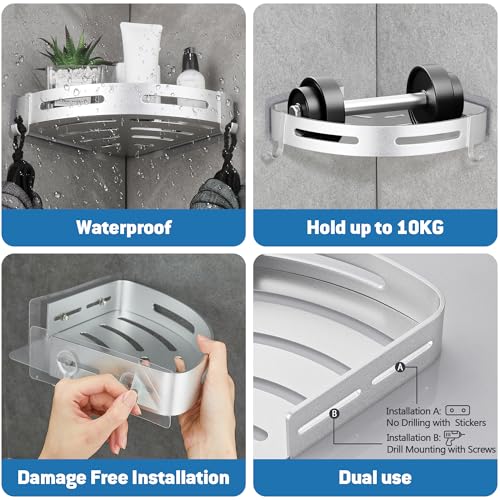 Waterproof

Hold up to 10KG

Damage Free Installation

A

B

Installation A:
No Drilling with Stickers
Installation B:
Drill Mounting with Screws

Dual use