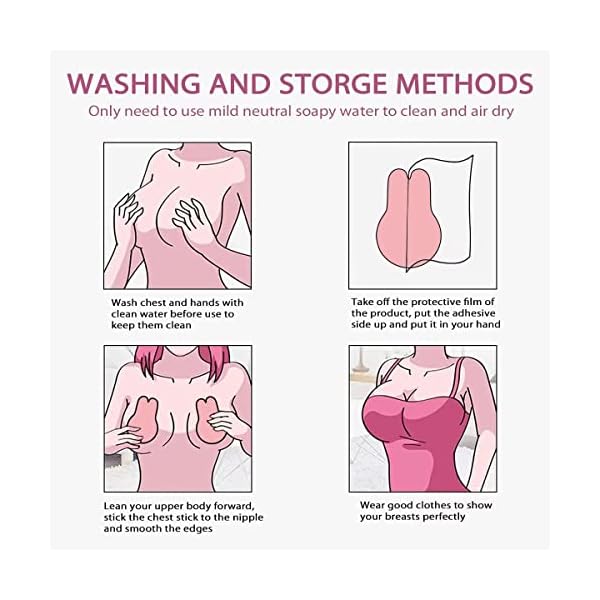 WASHING AND STORGE METHODS

Only need to use mild neutral soapy water to clean and air dry

Wash chest and hands with clean water before use to keep them clean

Take off the protective film of the product, put the adhesive side up and put it in your hand

Lean your upper body forward, stick the chest stick to the nipple and smooth the edges

Wear good clothes to show your breasts perfectly