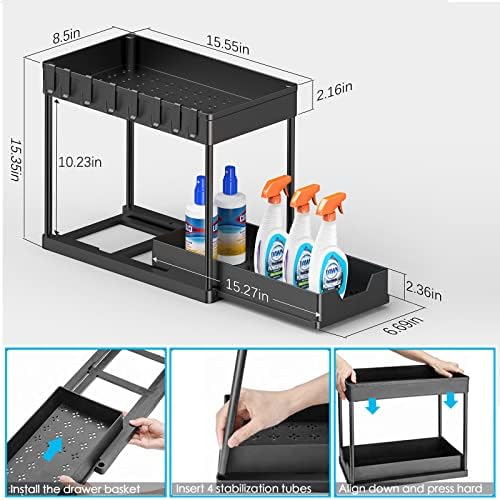 8.5in
15.55in
2.16in
15.35in
10.23in
15.27in
2.36in
6.69in

Install the drawer basket
Insert 4 stabilization tubes
Align down and press hard