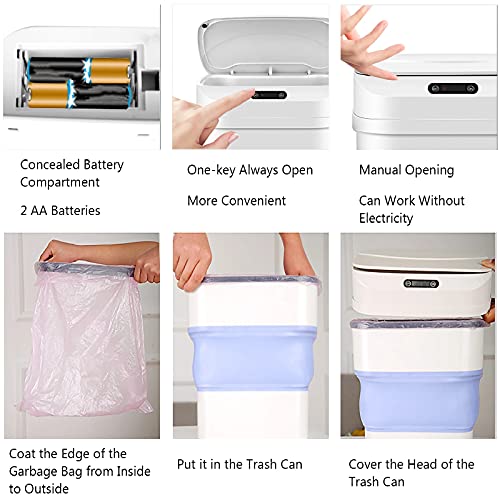 Concealed Battery Compartment

2 AA Batteries

One-key Always Open

More Convenient

Manual Opening

Can Work Without Electricity

Coat the Edge of the Garbage Bag from Inside to Outside

Put it in the Trash Can

Cover the Head of the Trash Can