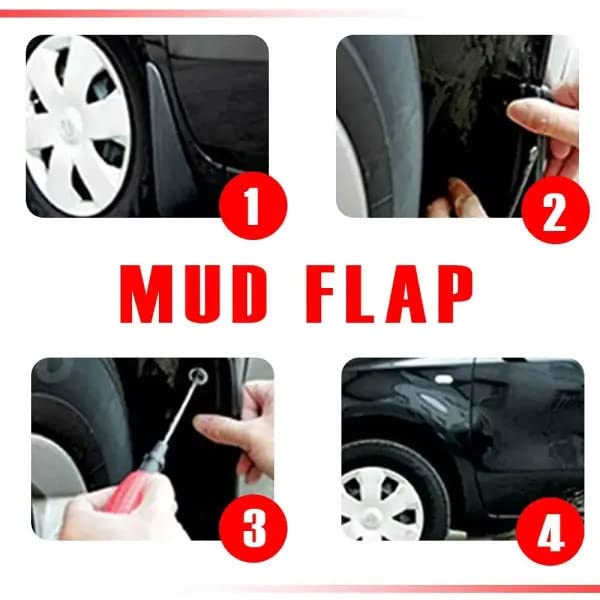 1

2

MUD FLAP

3

4