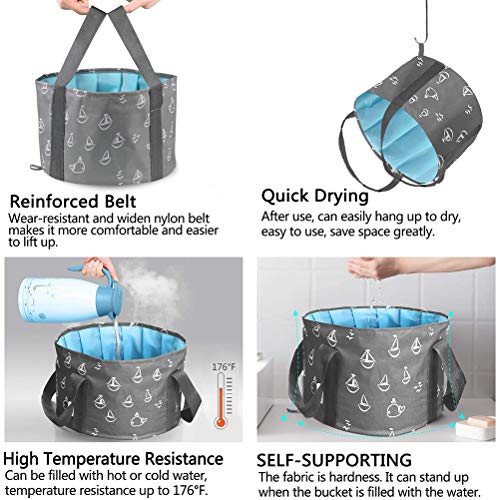 Reinforced Belt
Wear-resistant and widen nylon belt makes it more comfortable and easier to lift up.

Quick Drying
After use, can easily hang up to dry, easy to use, save space greatly.

176°F

High Temperature Resistance
Can be filled with hot or cold water, temperature resistance up to 176°F.

SELF-SUPPORTING
The fabric is hardness. It can stand up when the bucket is filled with the water.