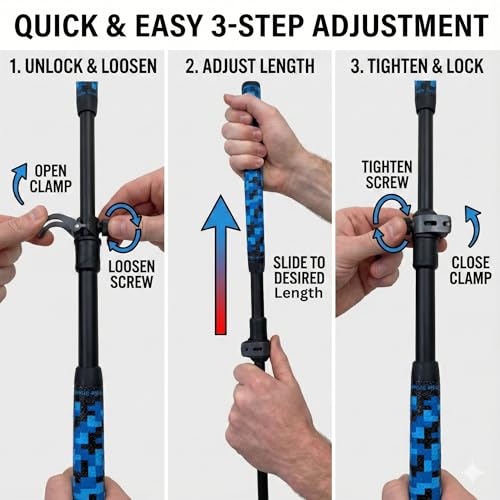 QUICK & EASY 3-STEP ADJUSTMENT

1. UNLOCK & LOOSEN

OPEN CLAMP

LOOSEN SCREW

2. ADJUST LENGTH

SLIDE TO DESIRED Length

3. TIGHTEN & LOCK

TIGHTEN SCREW

CLOSE CLAMP