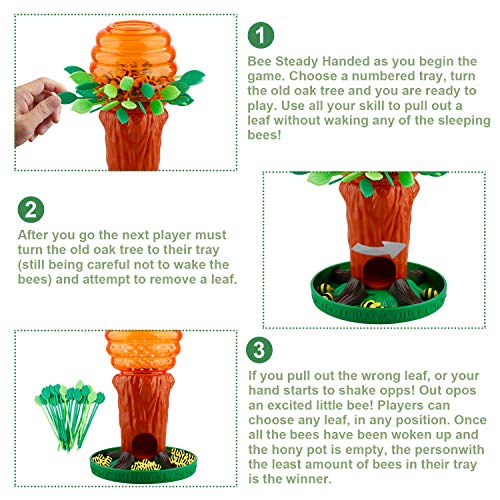 1

Bee Steady Handed as you begin the game. Choose a numbered tray, turn the old oak tree and you are ready to play. Use all your skill to pull out a leaf without waking any of the sleeping bees!

2

After you go the next player must turn the old oak tree to their tray (still being careful not to wake the bees) and attempt to remove a leaf.

3

If you pull out the wrong leaf, or your hand starts to shake opps! Out opos an excited little bee! Players can choose any leaf, in any position. Once all the bees have been woken up and the hony pot is empty, the personwith the least amount of bees in their tray is the winner.