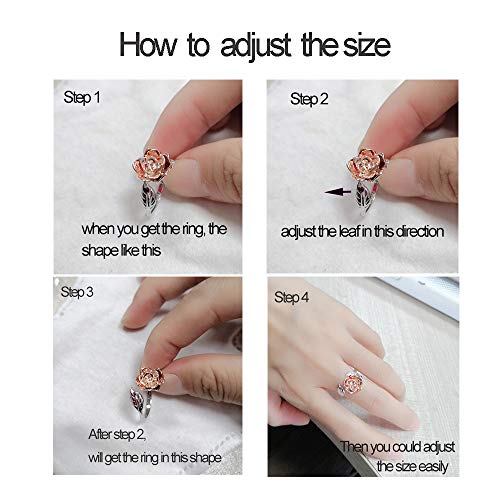 How to adjust the size

Step 1

when you get the ring, the shape like this

Step 2

adjust the leaf in this direction

Step 3

After step 2, will get the ring in this shape

Step 4

Then you could adjust the size easily