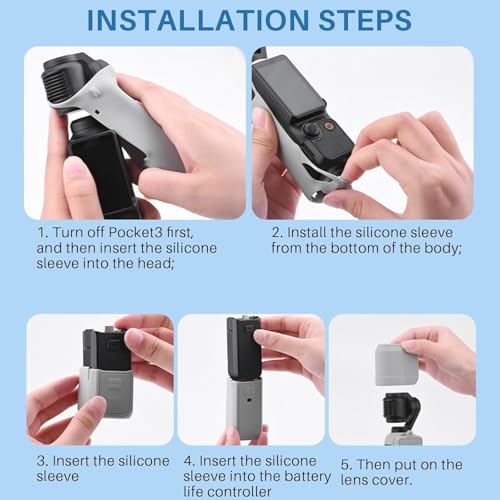 INSTALLATION STEPS

1. Turn off Pocket3 first, and then insert the silicone sleeve into the head;

2. Install the silicone sleeve from the bottom of the body;

3. Insert the silicone sleeve

4. Insert the silicone sleeve into the battery life controller

5. Then put on the lens cover.