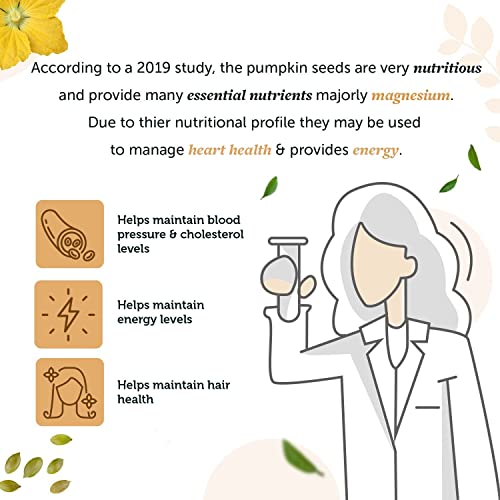 According to a 2019 study, the pumpkin seeds are very nutritious and provide many essential nutrients majorly magnesium. Due to thier nutritional profile they may be used to manage heart health & provides energy.

Helps maintain blood pressure & cholesterol levels

Helps maintain energy levels

Helps maintain hair health