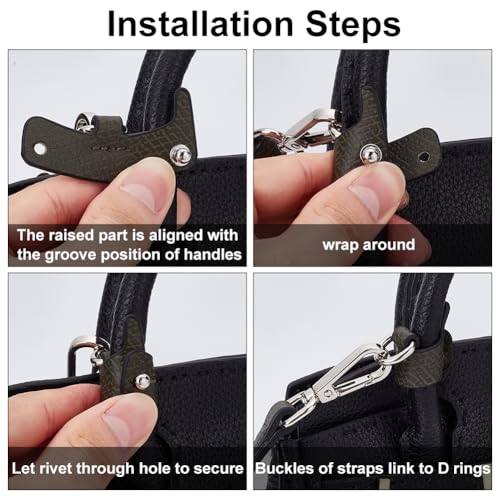 Installation Steps

The raised part is aligned with the groove position of handles

wrap around

Let rivet through hole to secure

Buckles of straps link to D rings