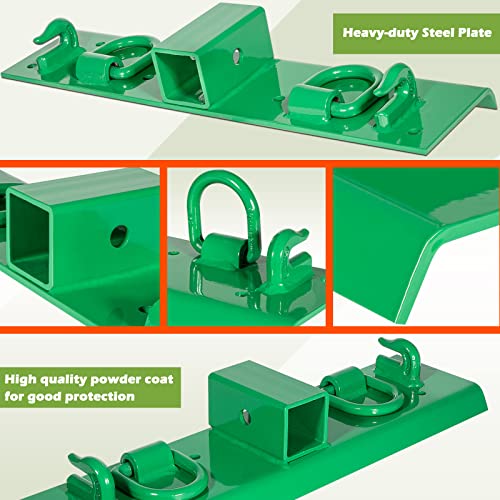 Heavy-duty Steel Plate

High quality powder coat for good protection