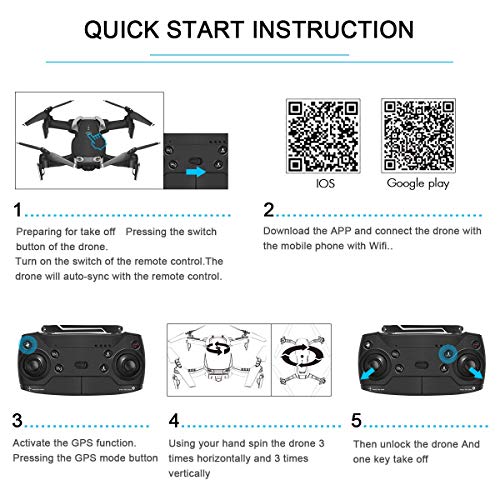 QUICK START INSTRUCTION

IOS

Google play

1

Preparing for take off   Pressing the switch button of the drone.
Turn on the switch of the remote control.The drone will auto-sync with the remote control.

2

Download the APP and connect the drone with the mobile phone with Wifi..

3

Activate the GPS function.
Pressing the GPS mode button

4

Using your hand spin the drone 3 times horizontally and 3 times vertically

5

Then unlock the drone And one key take off