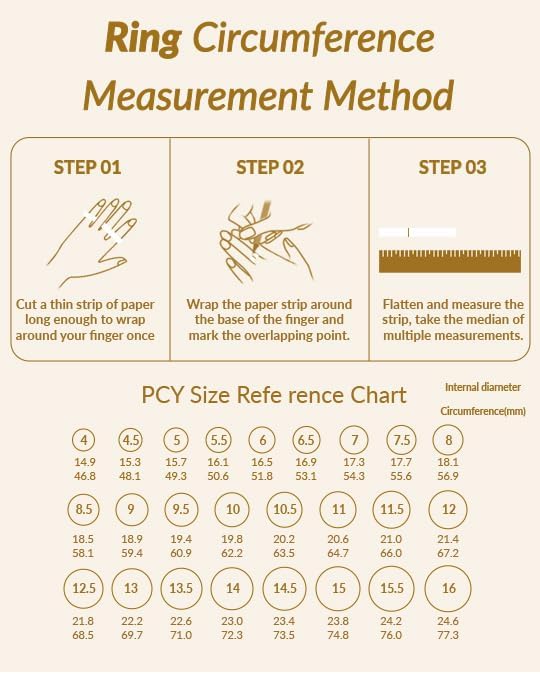 Ring Circumference Measurement Method

STEP 01

Cut a thin strip of paper long enough to wrap around your finger once

STEP 02

Wrap the paper strip around the base of the finger and mark the overlapping point.

STEP 03

Flatten and measure the strip, take the median of multiple measurements.

PCY Size Refe rence Chart

Internal diameter

Circumference(mm)

| 4 | 4.5 | 5 | 5.5 | 6 | 6.5 | 7 | 7.5 | 8 |
|---|---|---|---|---|---|---|---|---|
| 14.9 | 15.3 | 15.7 | 16.1 | 16.5 | 16.9 | 17.3 | 17.7 | 18.1 |
| 46.8 | 48.1 | 49.3 | 50.6 | 51.8 | 53.1 | 54.3 | 55.6 | 56.9 |

| 8.5 | 9 | 9.5 | 10 | 10.5 | 11 | 11.5 | 12 |
|---|---|---|---|---|---|---|---|
| 18.5 | 18.9 | 19.4 | 19.8 | 20.2 | 20.6 | 21.0 | 21.4 |
| 58.1 | 59.4 | 60.9 | 62.2 | 63.5 | 64.7 | 66.0 | 67.2 |

| 12.5 | 13 | 13.5 | 14 | 14.5 | 15 | 15.5 | 16 |
|---|---|---|---|---|---|---|---|
| 21.8 | 22.2 | 22.6 | 23.0 | 23.4 | 23.8 | 24.2 | 24.6 |
| 68.5 | 69.7 | 71.0 | 72.3 | 73.5 | 74.8 | 76.0 | 77.3 |