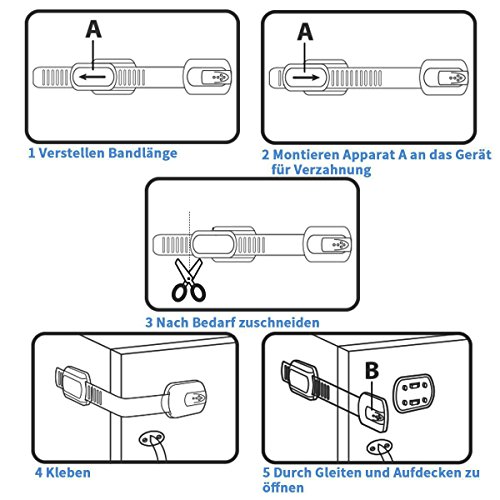 A

1 Verstellen Bandlänge

A

2 Montieren Apparat A an das Gerät für Verzahnung

3 Nach Bedarf zuschneiden

4 Kleben

B

5 Durch Gleiten und Aufdecken zu öffnen