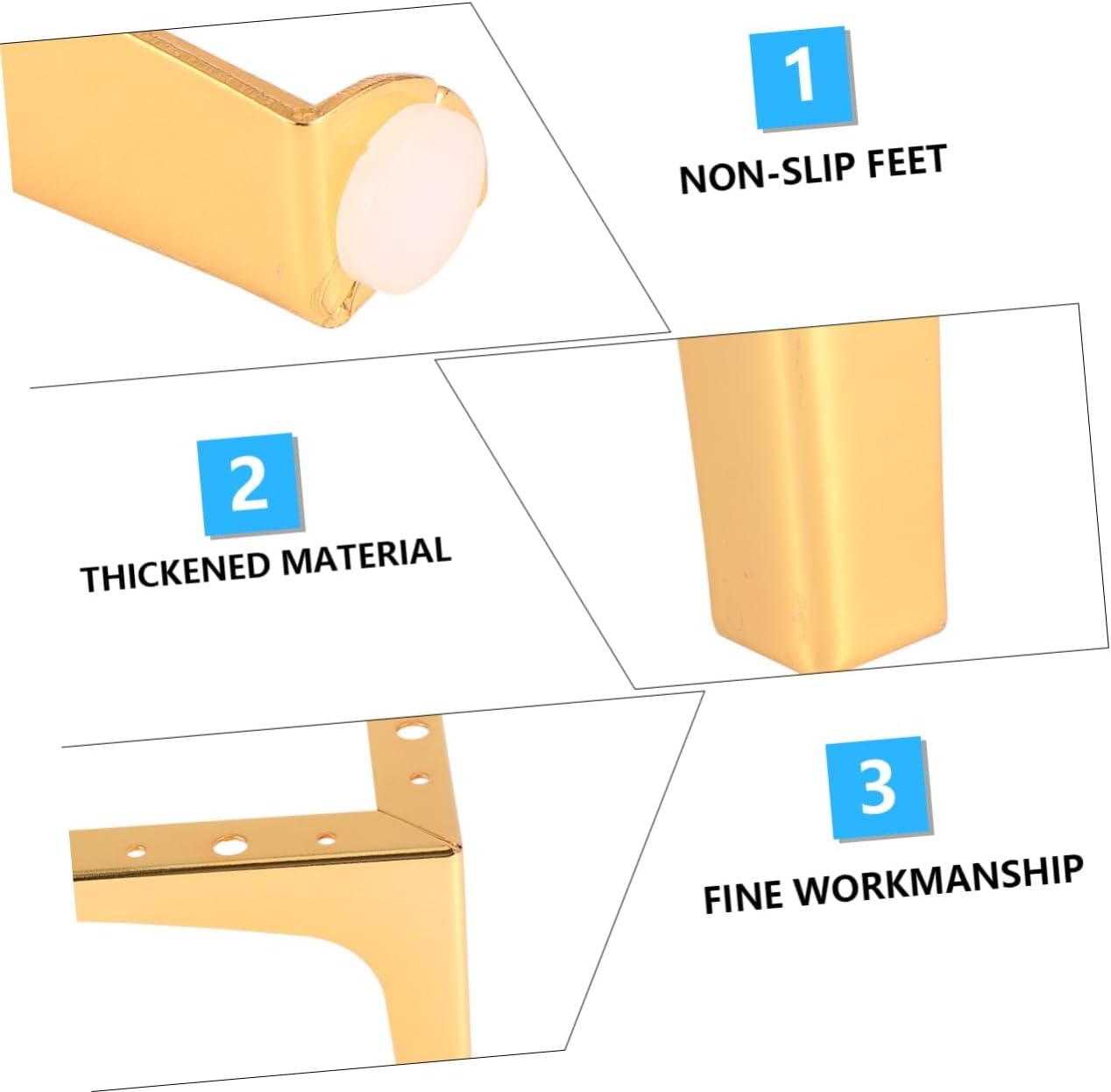 1

NON-SLIP FEET

2

THICKENED MATERIAL

3

FINE WORKMANSHIP