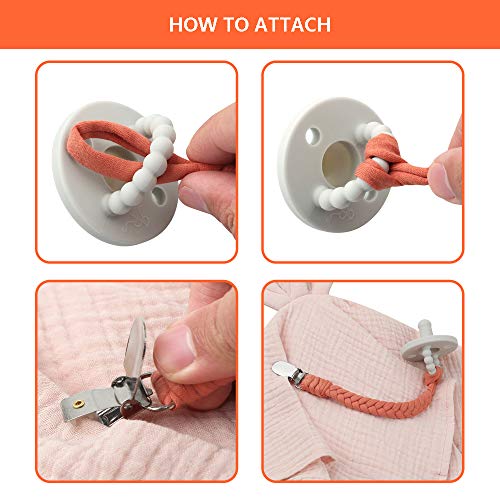 HOW TO ATTACH