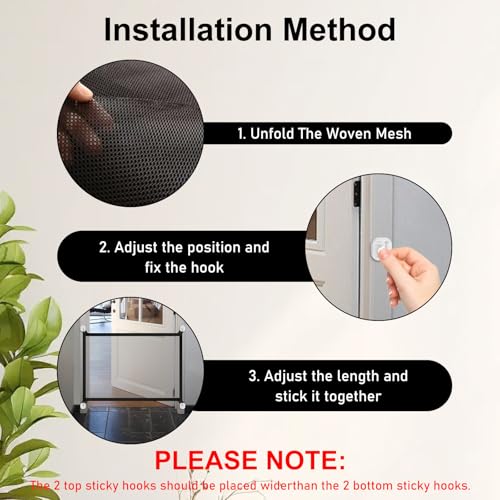 Installation Method

1. Unfold The Woven Mesh

2. Adjust the position and fix the hook

3. Adjust the length and stick it together

PLEASE NOTE:

The 2 top sticky hooks should be placed widerthan the 2 bottom sticky hooks.