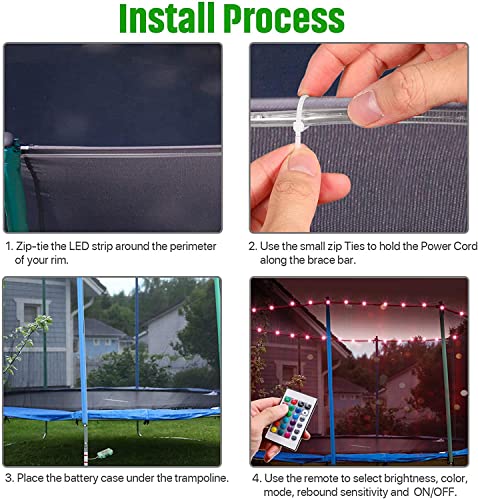 Install Process

1. Zip-tie the LED strip around the perimeter of your rim.

2. Use the small zip Ties to hold the Power Cord along the brace bar.

3. Place the battery case under the trampoline.

4. Use the remote to select brightness, color, mode, rebound sensitivity and ON/OFF.