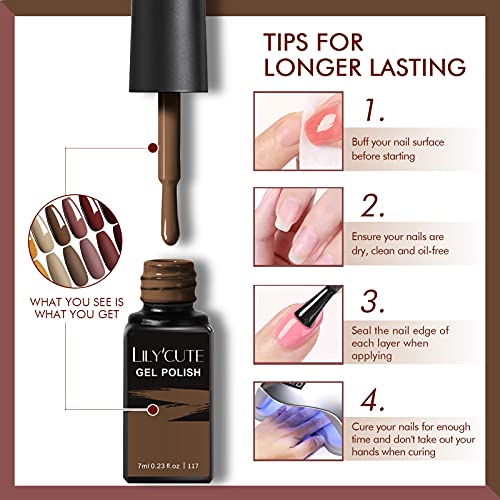 TIPS FOR LONGER LASTING

1.
Buff your nail surface before starting

2.
Ensure your nails are dry, clean and oil-free

3.
Seal the nail edge of each layer when applying

4.
Cure your nails for enough time and don't take out your hands when curing

WHAT YOU SEE IS WHAT YOU GET

LILY'CUTE
GEL POLISH
7ml 0.23 fl.oz | 117