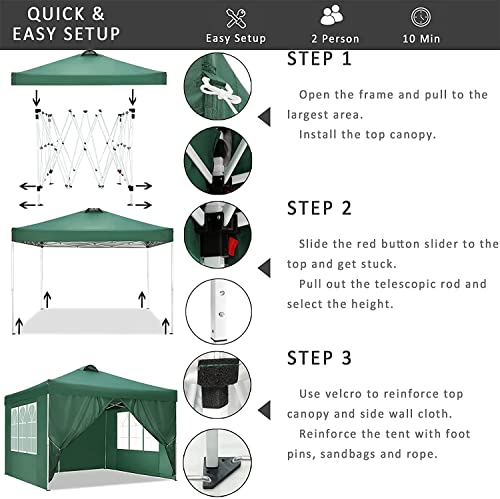 QUICK &
EASY SETUP

Easy Setup

2 Person

10 Min

STEP 1

Open the frame and pull to the largest area.
Install the top canopy.

STEP 2

Slide the red button slider to the top and get stuck.
Pull out the telescopic rod and select the height.

STEP 3

Use velcro to reinforce top canopy and side wall cloth.
Reinforce the tent with foot pins, sandbags and rope.