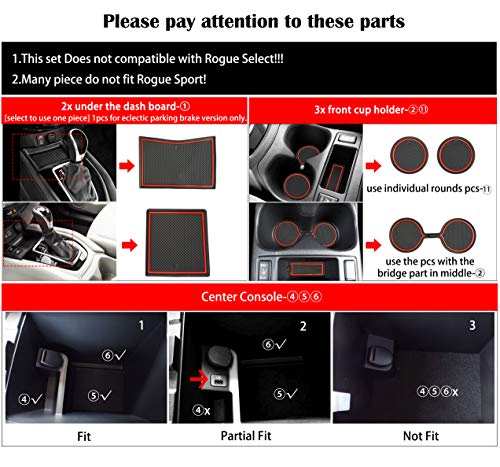 Please pay attention to these parts

1.This set Does not compatible with Rogue Select!!!

2.Many piece do not fit Rogue Sport!

2x under the dash board-①

[select to use one piece] 1pcs for eclectic parking brake version only.

3x front cup holder-②⑪

use individual rounds pcs-⑪

use the pcs with the bridge part in middle-②

Center Console-④⑤⑥

1

⑥✓

④✓

⑤✓

Fit

2

⑥✓

⑤✓

④x

Partial Fit

3

④⑤⑥x

Not Fit