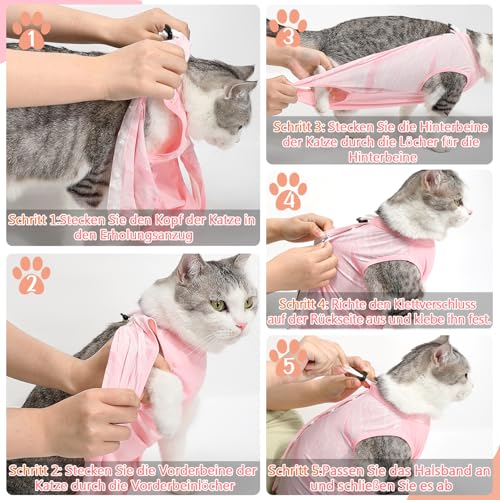 1

Schritt 1:Stecken Sie den Kopf der Katze in den Erholungsanzug

2

Schritt 2: Stecken Sie die Vorderbeine der Katze durch die Vorderbeinlöcher

3

Schritt 3: Stecken Sie die Hinterbeine der Katze durch die Löcher für die Hinterbeine

4

Schritt 4: Richte den Klettverschluss auf der Rückseite aus und klebe ihn fest.

5

Schritt 5:Passen Sie das Halsband an und schließen Sie es ab