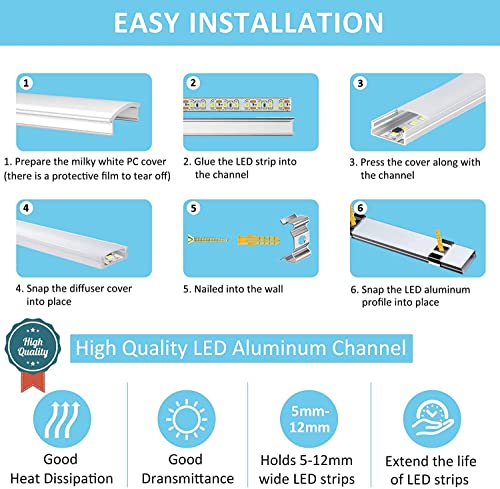 EASY INSTALLATION

1

1. Prepare the milky white PC cover (there is a protective film to tear off)

2

2. Glue the LED strip into the channel

3

3. Press the cover along with the channel

4

4. Snap the diffuser cover into place

5

5. Nailed into the wall

6

6. Snap the LED aluminum profile into place

High Quality

High Quality LED Aluminum Channel

Good Heat Dissipation

Good Dransmittance

5mm-12mm

Holds 5-12mm wide LED strips

Extend the life of LED strips