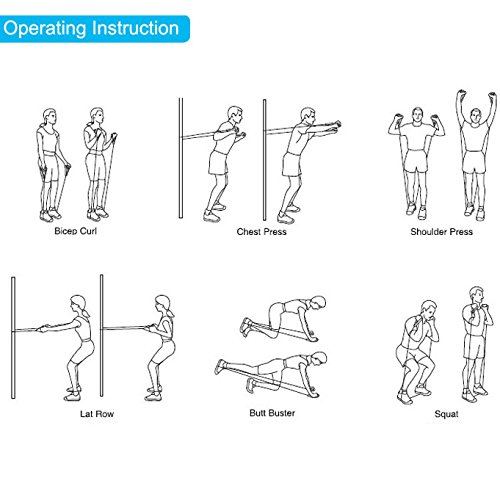 Operating Instruction

Bicep Curl

Chest Press

Shoulder Press

Lat Row

Butt Buster

Squat