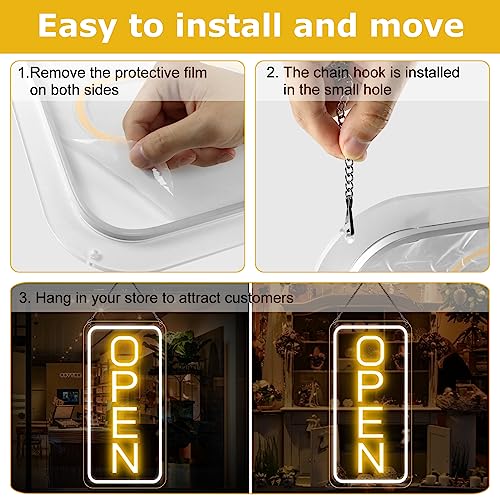 Easy to install and move

1.Remove the protective film on both sides

2. The chain hook is installed in the small hole

3. Hang in your store to attract customers

OPEN

OPEN