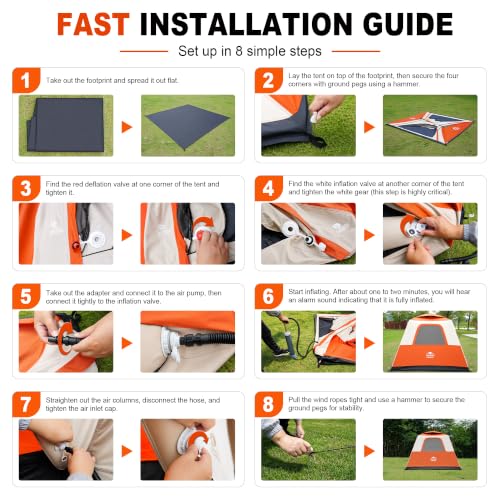 FAST INSTALLATION GUIDE

Set up in 8 simple steps

1 Take out the footprint and spread it out flat.

2 Lay the tent on top of the footprint, then secure the four corners with ground pegs using a hammer.

3 Find the red deflation valve at one corner of the tent and tighten it.

4 Find the white inflation valve at another corner of the tent and tighten the white gear (this step is highly critical).

5 Take out the adapter and connect it to the air pump, then connect it tightly to the inflation valve.

6 Start inflating. After about one to two minutes, you will hear an alarm sound indicating that it is fully inflated.

7 Straighten out the air columns, disconnect the hose, and tighten the air inlet cap.

8 Pull the wind ropes tight and use a hammer to secure the ground pegs for stability.