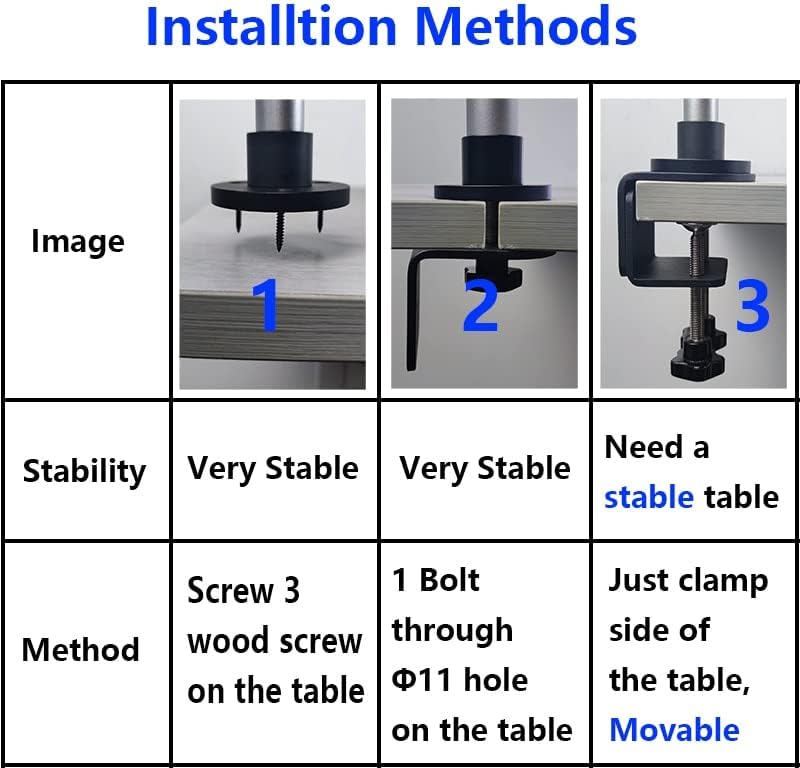 Installtion Methods

| Image | 1 | 2 | 3 |
|---|---|---|---|
| Stability | Very Stable | Very Stable | Need a stable table |
| Method | Screw 3 wood screw on the table | 1 Bolt through Φ11 hole on the table | Just clamp side of the table, Movable |