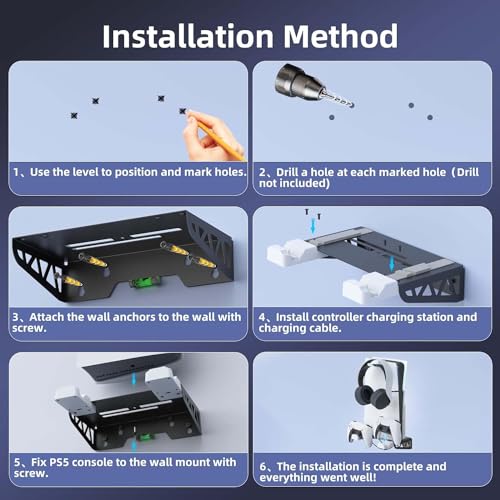 Installation Method

1、Use the level to position and mark holes.

2、Drill a hole at each marked hole（Drill not included)

3、Attach the wall anchors to the wall with screw.

4、Install controller charging station and charging cable.

5、Fix PS5 console to the wall mount with screw.

6、The installation is complete and everything went well!