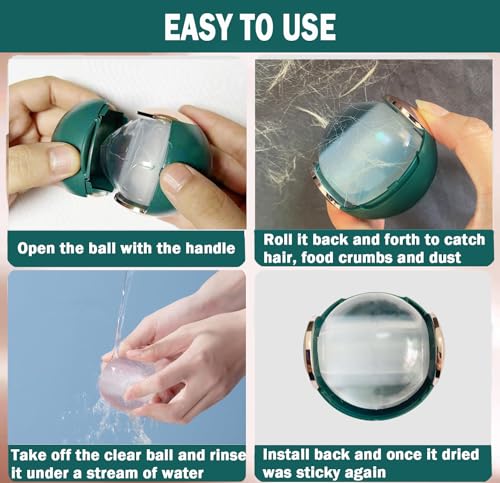 EASY TO USE

Open the ball with the handle

Roll it back and forth to catch hair, food crumbs and dust

Take off the clear ball and rinse it under a stream of water

Install back and once it dried was sticky again