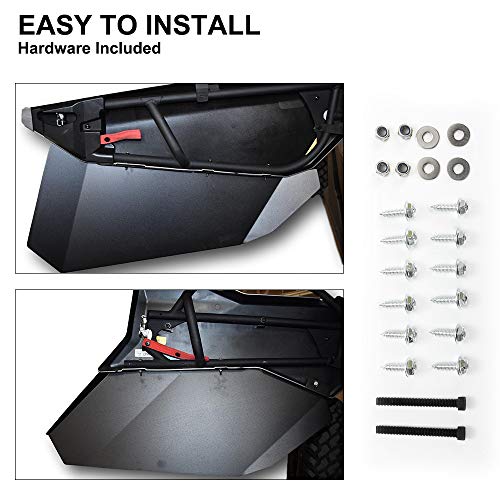 EASY TO INSTALL
Hardware Included