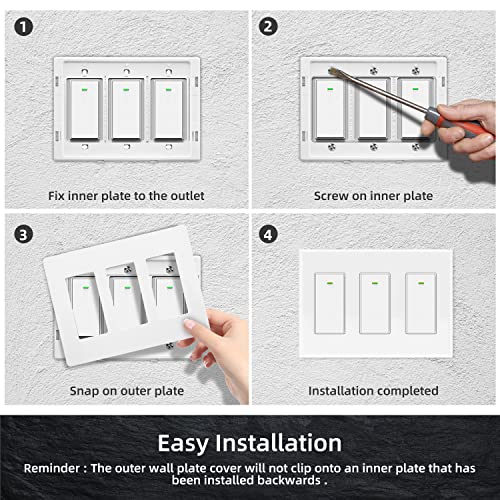 1
Fix inner plate to the outlet

2
Screw on inner plate

3
Snap on outer plate

4
Installation completed

Easy Installation

Reminder : The outer wall plate cover will not clip onto an inner plate that has been installed backwards .