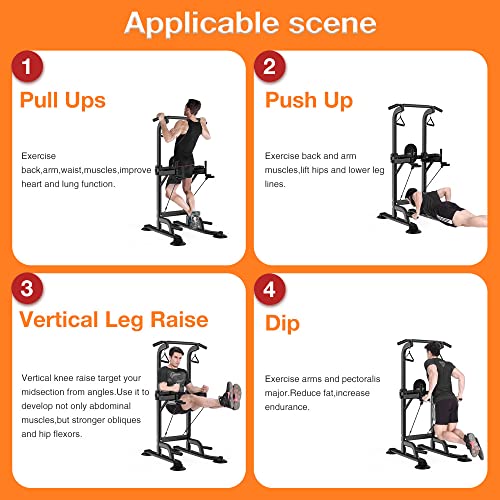 Applicable scene

1

Pull Ups

Exercise back,arm,waist,muscles,improve heart and lung function.

2

Push Up

Exercise back and arm muscles,lift hips and lower leg lines.

3

Vertical Leg Raise

Vertical knee raise target your midsection from angles.Use it to develop not only abdominal muscles,but stronger obliques and hip flexors.

4

Dip

Exercise arms and pectoralis major.Reduce fat,increase endurance.