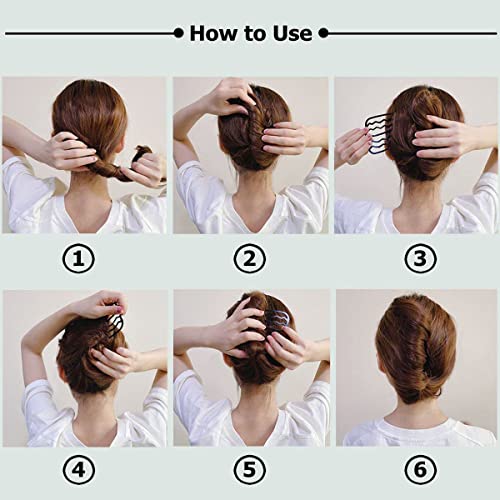 How to Use

①

②

③

④

⑤

⑥