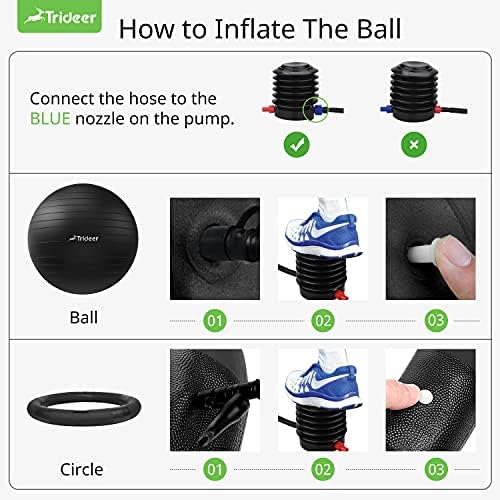 Trideer

How to Inflate The Ball

Connect the hose to the BLUE nozzle on the pump.

Trideer

Ball

01

02

03

Circle

01

02

03