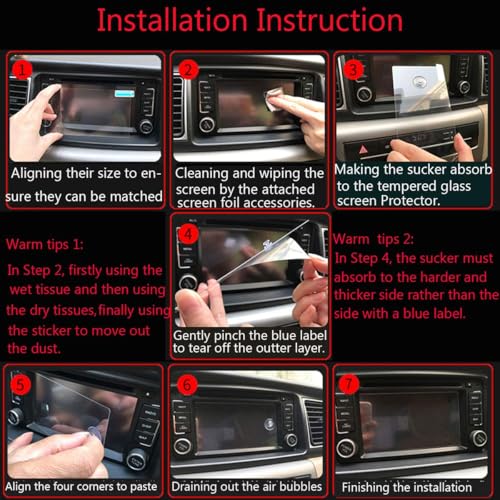 Installation Instruction

1

Aligning their size to ensure they can be matched

2

Cleaning and wiping the screen by the attached screen foil accessories.

3

Making the sucker absorb to the tempered glass screen Protector.

Warm tips 1:

In Step 2, firstly using the wet tissue and then using the dry tissues,finally using the sticker to move out the dust.

4

Gently pinch the blue label to tear off the outter layer.

Warm tips 2:

In Step 4, the sucker must absorb to the harder and thicker side rather than the side with a blue label.

5

Align the four corners to paste

6

Draining out the air bubbles

7

Finishing the installation