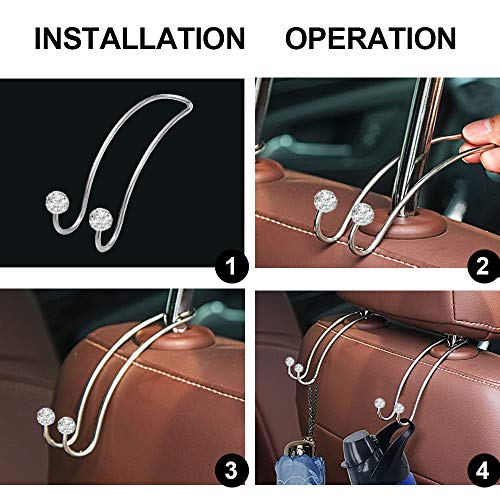 INSTALLATION OPERATION

1

2

3

4