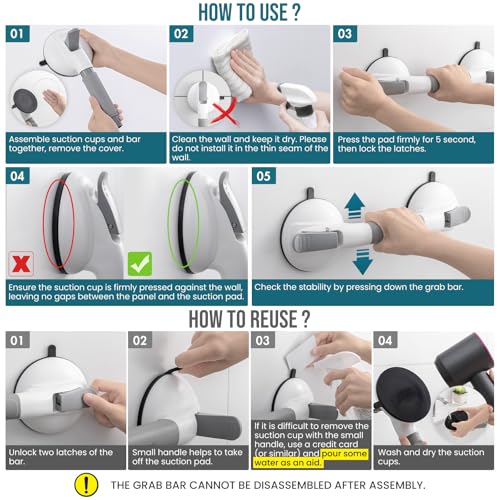 HOW TO USE ?

01
Assemble suction cups and bar together, remove the cover.

02
Clean the wall and keep it dry. Please do not install it in the thin seam of the wall.

03
Press the pad firmly for 5 second, then lock the latches.

04
Ensure the suction cup is firmly pressed against the wall, leaving no gaps between the panel and the suction pad.

05
Check the stability by pressing down the grab bar.

HOW TO REUSE ?

01
Unlock two latches of the bar.

02
Small handle helps to take off the suction pad.

03
If it is difficult to remove the suction cup with the small handle, use a credit card (or similar) and pour some water as an aid.

04
Wash and dry the suction cups.

!
THE GRAB BAR CANNOT BE DISASSEMBLED AFTER ASSEMBLY.