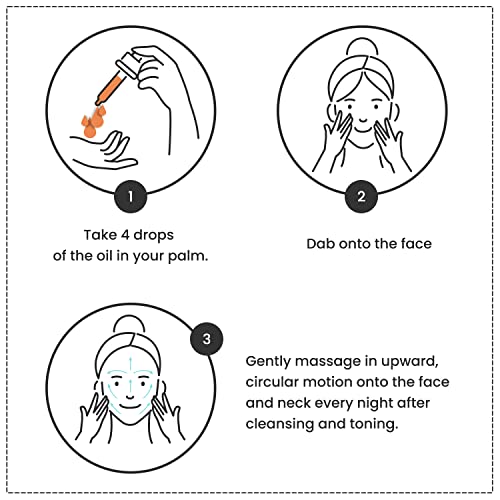 1

Take 4 drops of the oil in your palm.

2

Dab onto the face

3

Gently massage in upward, circular motion onto the face and neck every night after cleansing and toning.