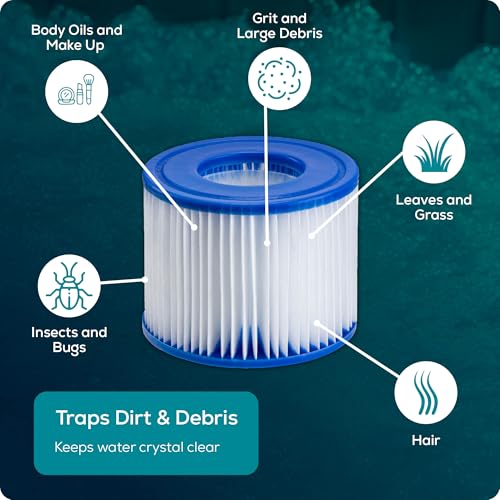 Body Oils and Make Up

Grit and Large Debris

Leaves and Grass

Insects and Bugs

Hair

Traps Dirt & Debris

Keeps water crystal clear