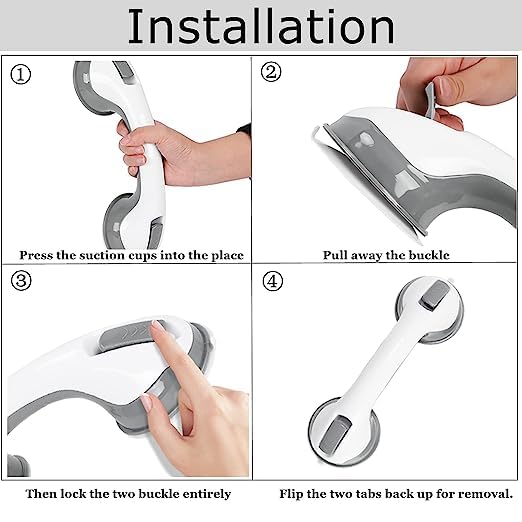 Installation

①

Press the suction cups into the place

②

Pull away the buckle

③

Then lock the two buckle entirely

④

Flip the two tabs back up for removal.