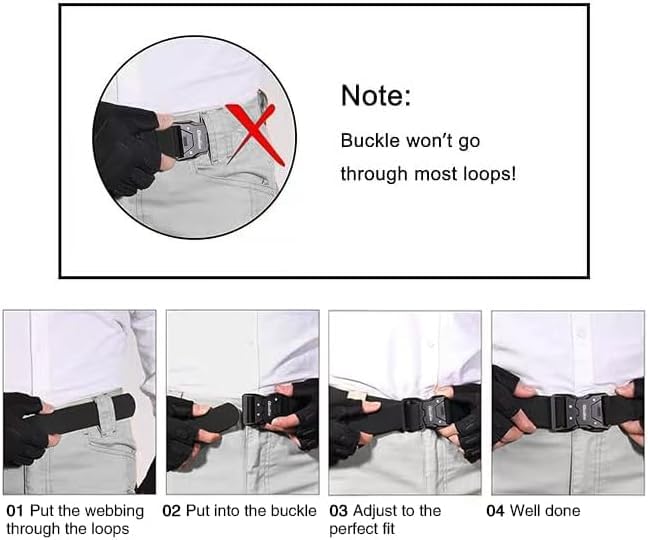 Note:

Buckle won't go through most loops!

01 Put the webbing through the loops

02 Put into the buckle

03 Adjust to the perfect fit

04 Well done