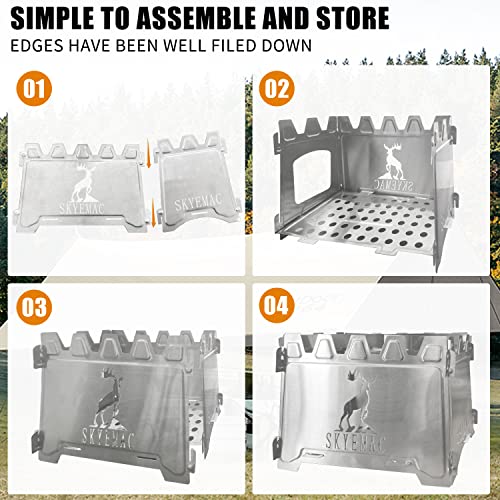 SIMPLE TO ASSEMBLE AND STORE
EDGES HAVE BEEN WELL FILED DOWN

01

SKYEMAC

SKYEMAC

02

SKYEMAC

03

SKYEMAC

04

SKYEMAC