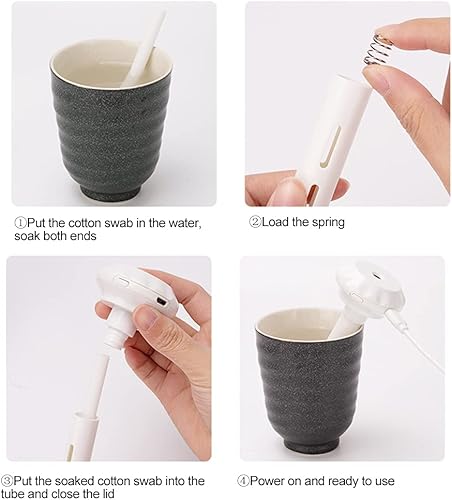 ①Put the cotton swab in the water, soak both ends

②Load the spring

③Put the soaked cotton swab into the tube and close the lid

④Power on and ready to use