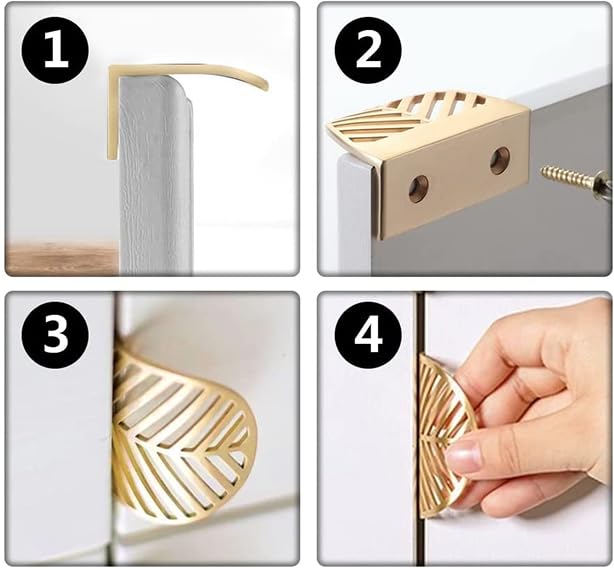 1

2

3

4