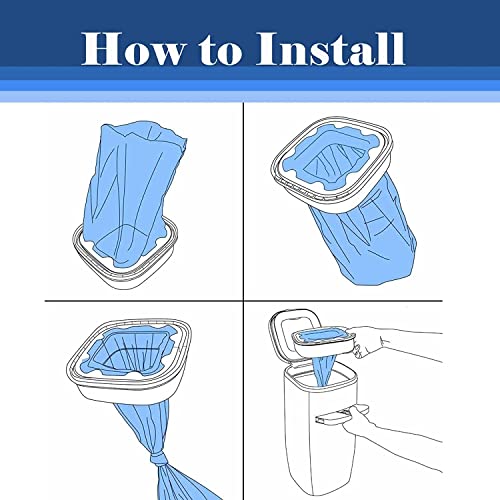 How to Install